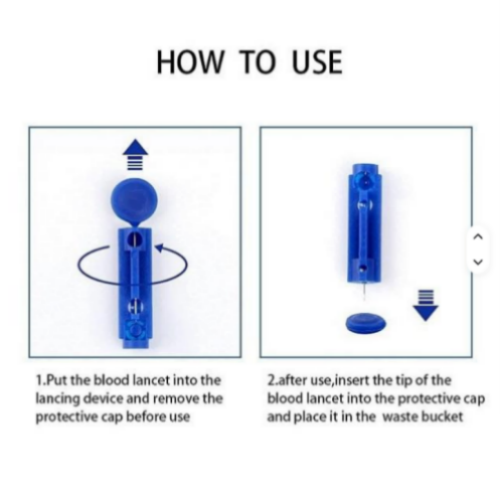 HOW TO USE

1.Put the blood lancet into the lancing device and remove the protective cap before use

2.after use,insert the tip of the blood lancet into the protective cap and place it in the waste bucket